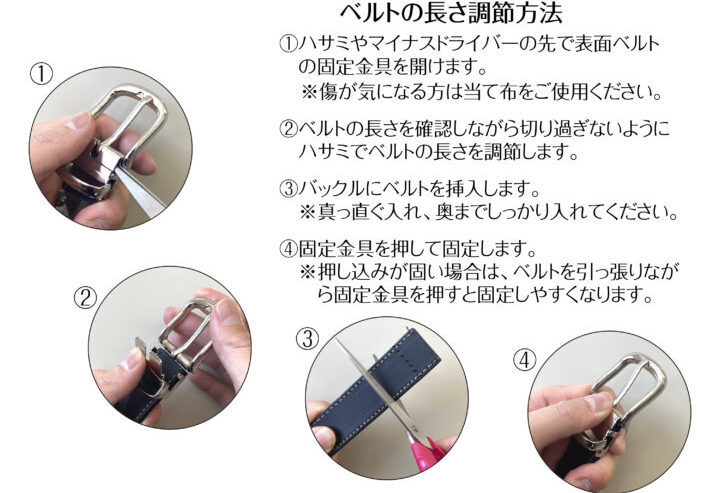 ベルトの長さ調節方法

①ハサミやマイナスドライバーの先で表面ベルトの固定金具を開けます。
※傷が気になる方は当て布をご使用ください。

②ベルトの長さを確認しながら切り過ぎないようにハサミでベルトの長さを調節します。

③バックルにベルトを挿入します。
※真っ直ぐ入れ、奥までしっかり入れてください。

④固定金具を押して固定します。
※押し込みが固い場合は、ベルトを引っ張りながら固定金具を押すと固定しやすくなります。

①

②

③

④